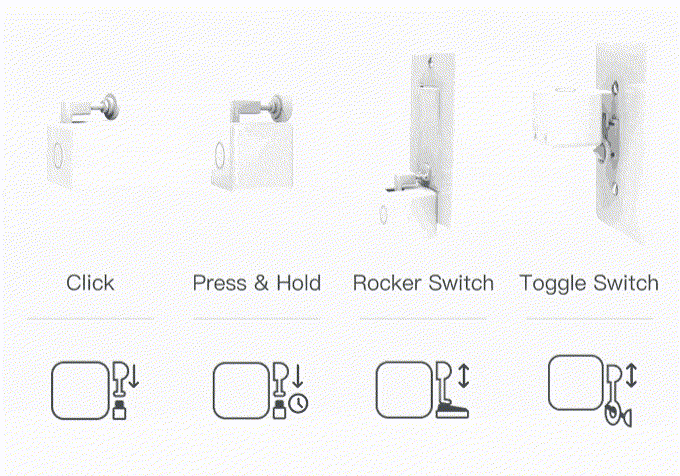 Click

Press & Hold

Rocker Switch

Toggle Switch